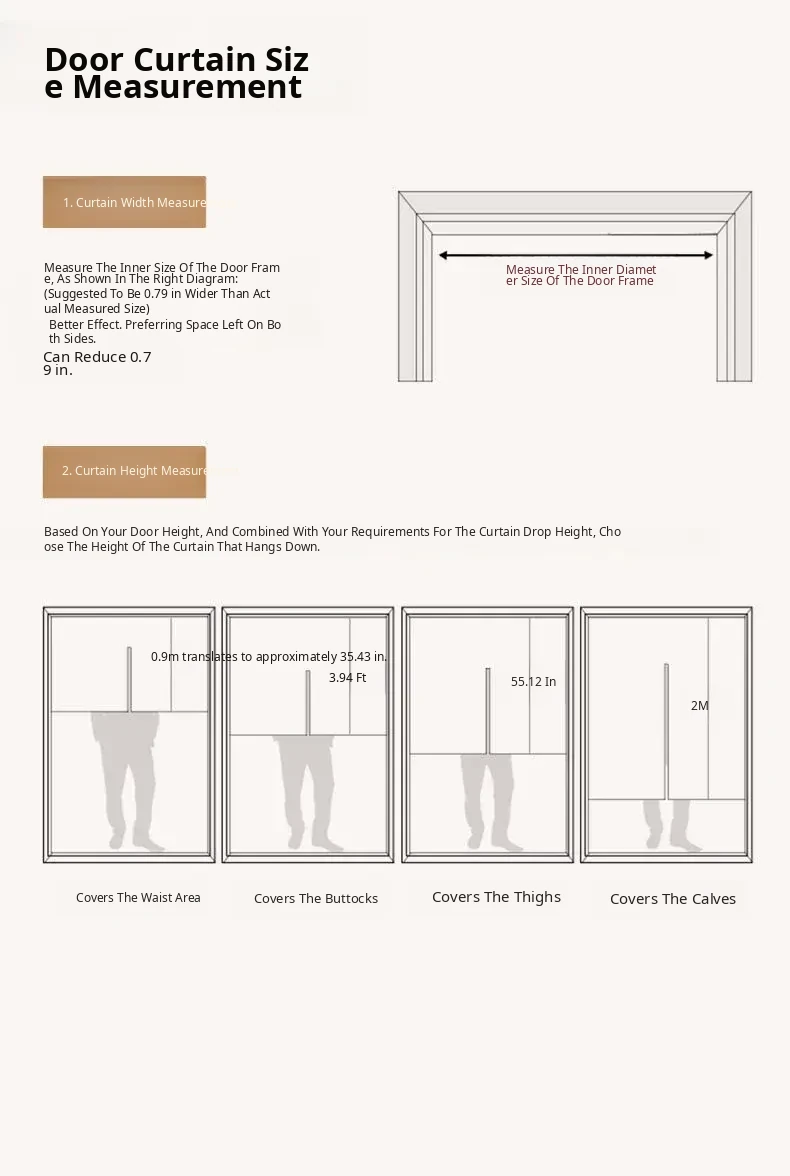 Door Curtain Size Measurement

1. Curtain Width Measure

Measure The Inner Size Of The Door Frame, As Shown In The Right Diagram: (Suggested To Be 0.79 in Wider Than Actual Measured Size)
Better Effect. Preferring Space Left On Both Sides.
Can Reduce 0.79 in.

Measure The Inner Diameter Size Of The Door Frame

2. Curtain Height Measure

Based On Your Door Height, And Combined With Your Requirements For The Curtain Drop Height, Choose The Height Of The Curtain That Hangs Down.

0.9m translates to approximately 35.43 in.

3.94 Ft

55.12 In

2M

Covers The Waist Area

Covers The Buttocks

Covers The Thighs

Covers The Calves